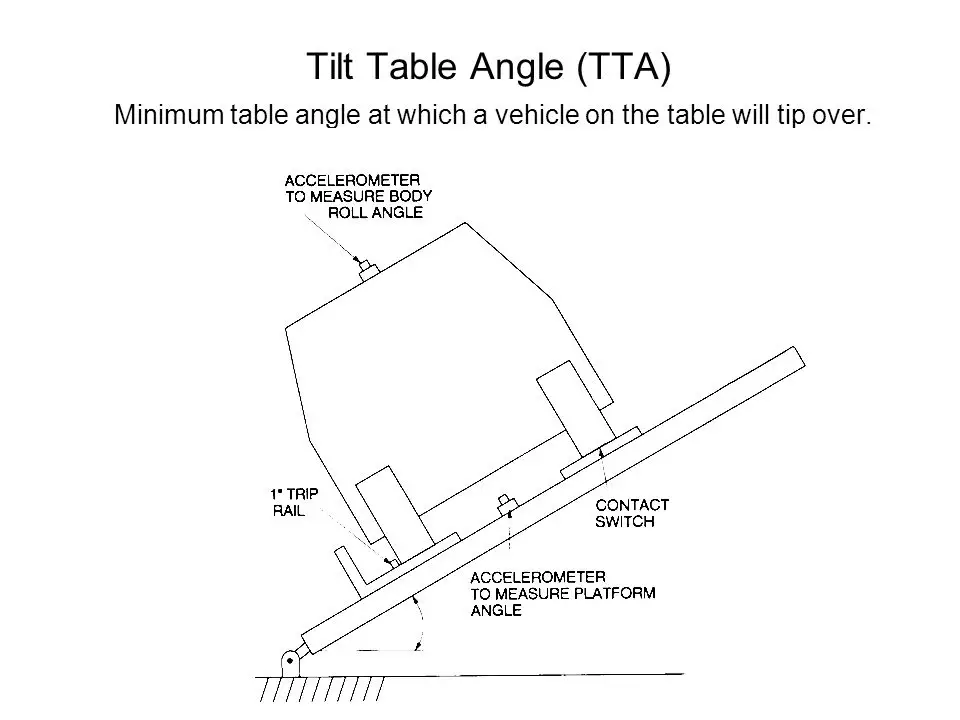 Tilt Table Angle (TTA)

Minimum table angle at which a vehicle on the table will tip over.

ACCELEROMETER TO MEASURE BODY ROLL ANGLE

1" TRIP RAIL

CONTACT SWITCH

ACCELEROMETER TO MEASURE PLATFORM ANGLE